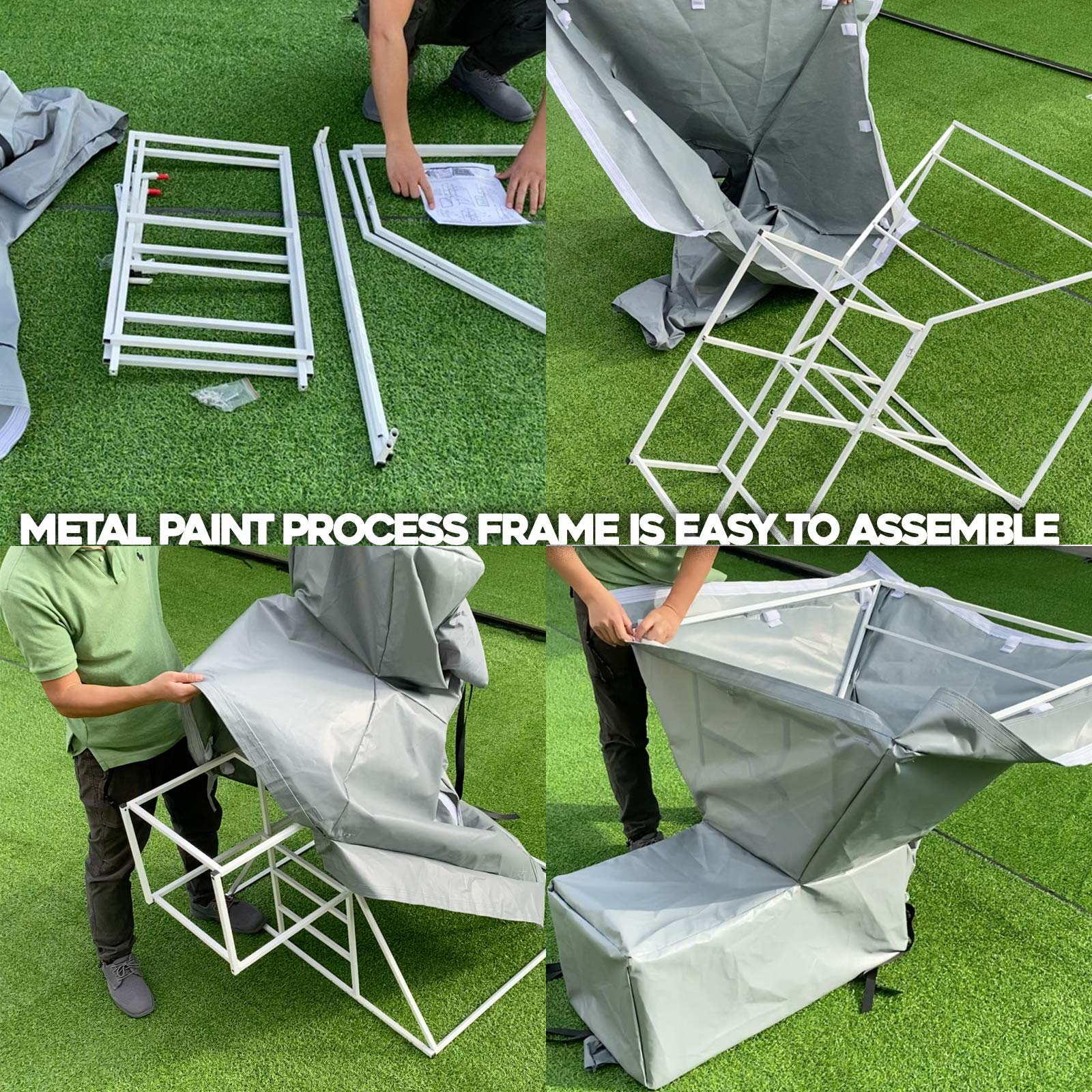 METAL PAINT PROCESS FRAME IS EASY TO ASSEMBLE