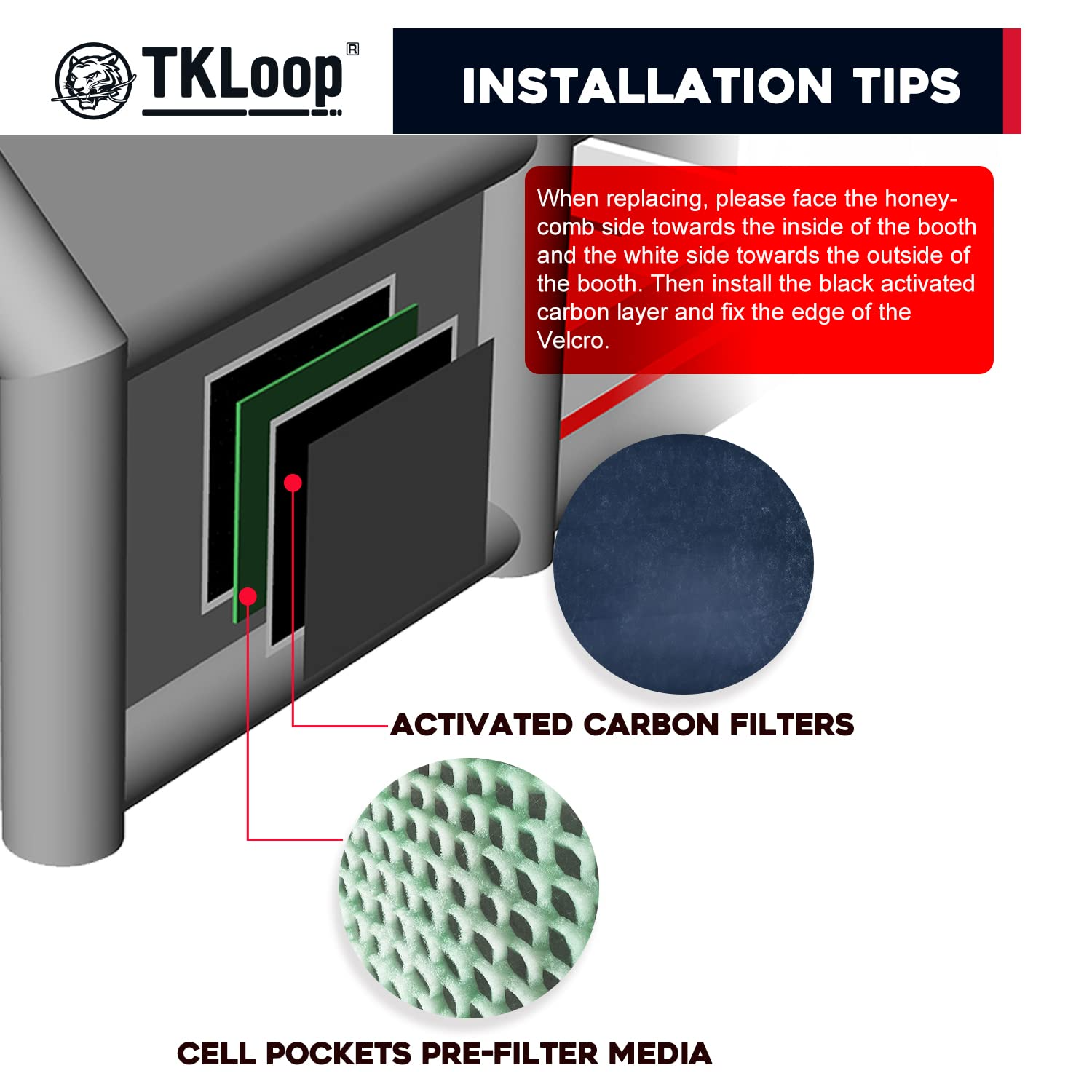 TKLoop®

INSTALLATION TIPS

When replacing, please face the honeycomb side towards the inside of the booth and the white side towards the outside of the booth. Then install the black activated carbon layer and fix the edge of the Velcro.

ACTIVATED CARBON FILTERS

CELL POCKETS PRE-FILTER MEDIA