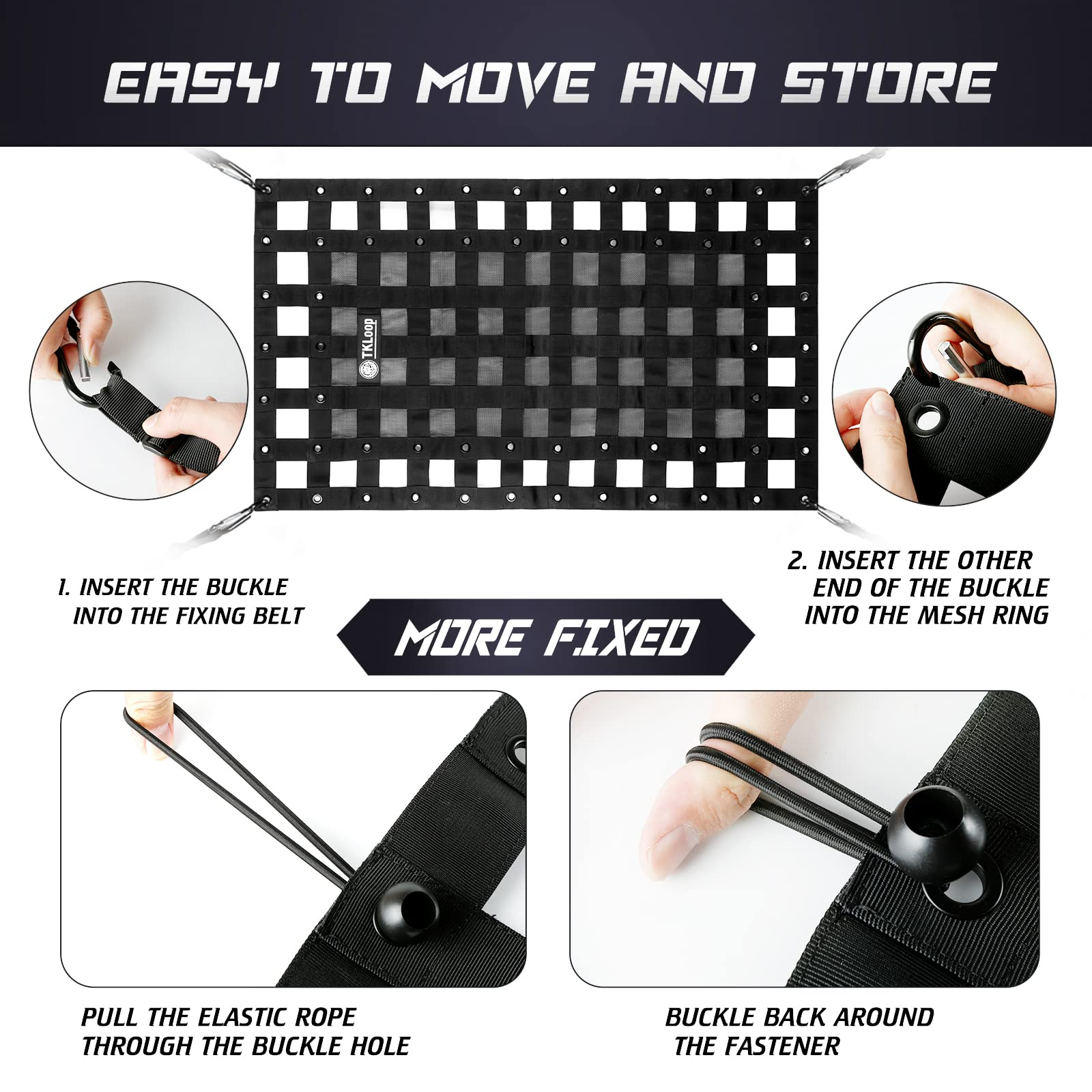 EASY TO MOVE AND STORE

TKLoop

1. INSERT THE BUCKLE INTO THE FIXING BELT

2. INSERT THE OTHER END OF THE BUCKLE INTO THE MESH RING

MORE FIXED

PULL THE ELASTIC ROPE THROUGH THE BUCKLE HOLE

BUCKLE BACK AROUND THE FASTENER