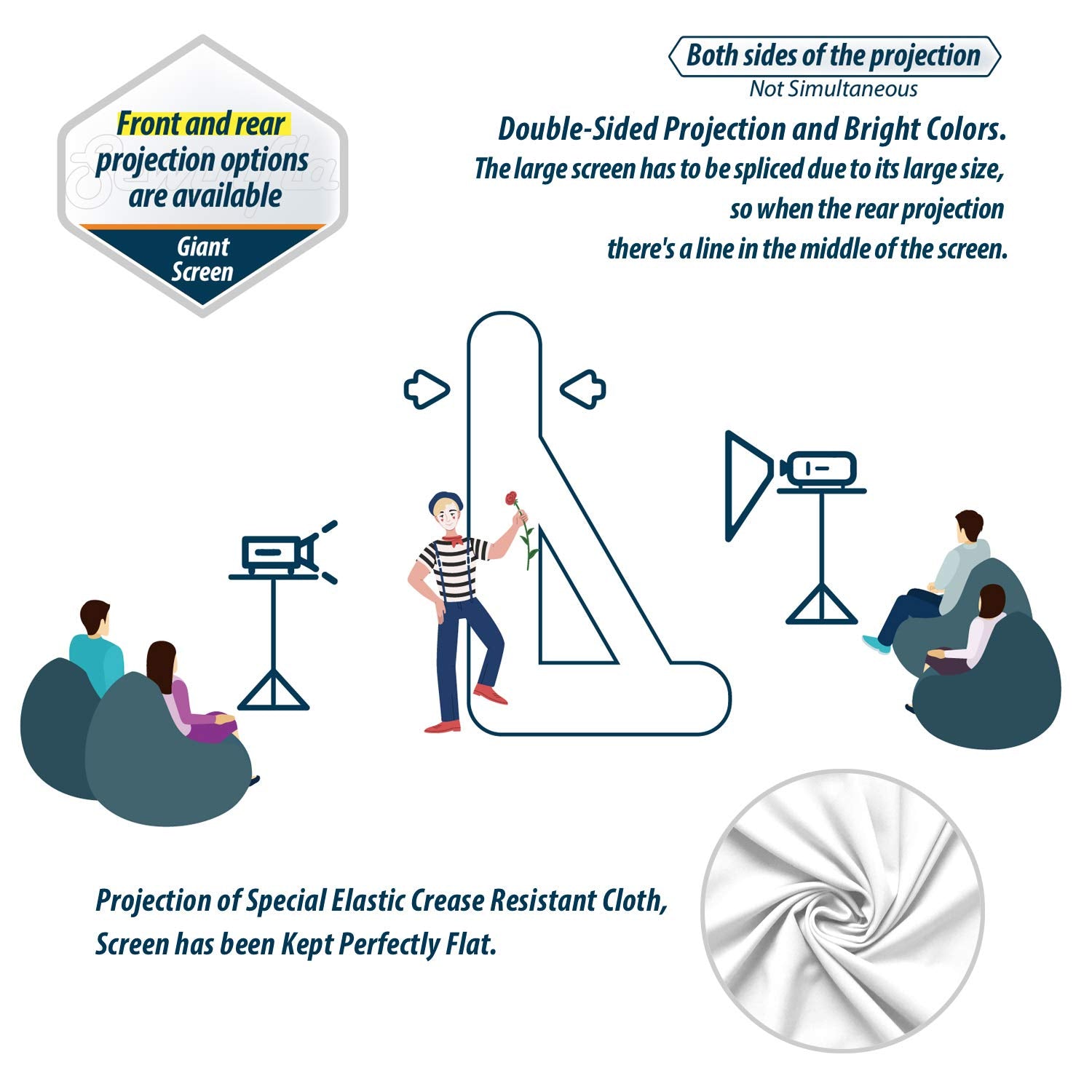 Front and rear projection options are available

Giant Screen

Both sides of the projection

Not Simultaneous

Double-Sided Projection and Bright Colors.

The large screen has to be spliced due to its large size, so when the rear projection there's a line in the middle of the screen.

Projection of Special Elastic Crease Resistant Cloth, Screen has been Kept Perfectly Flat.