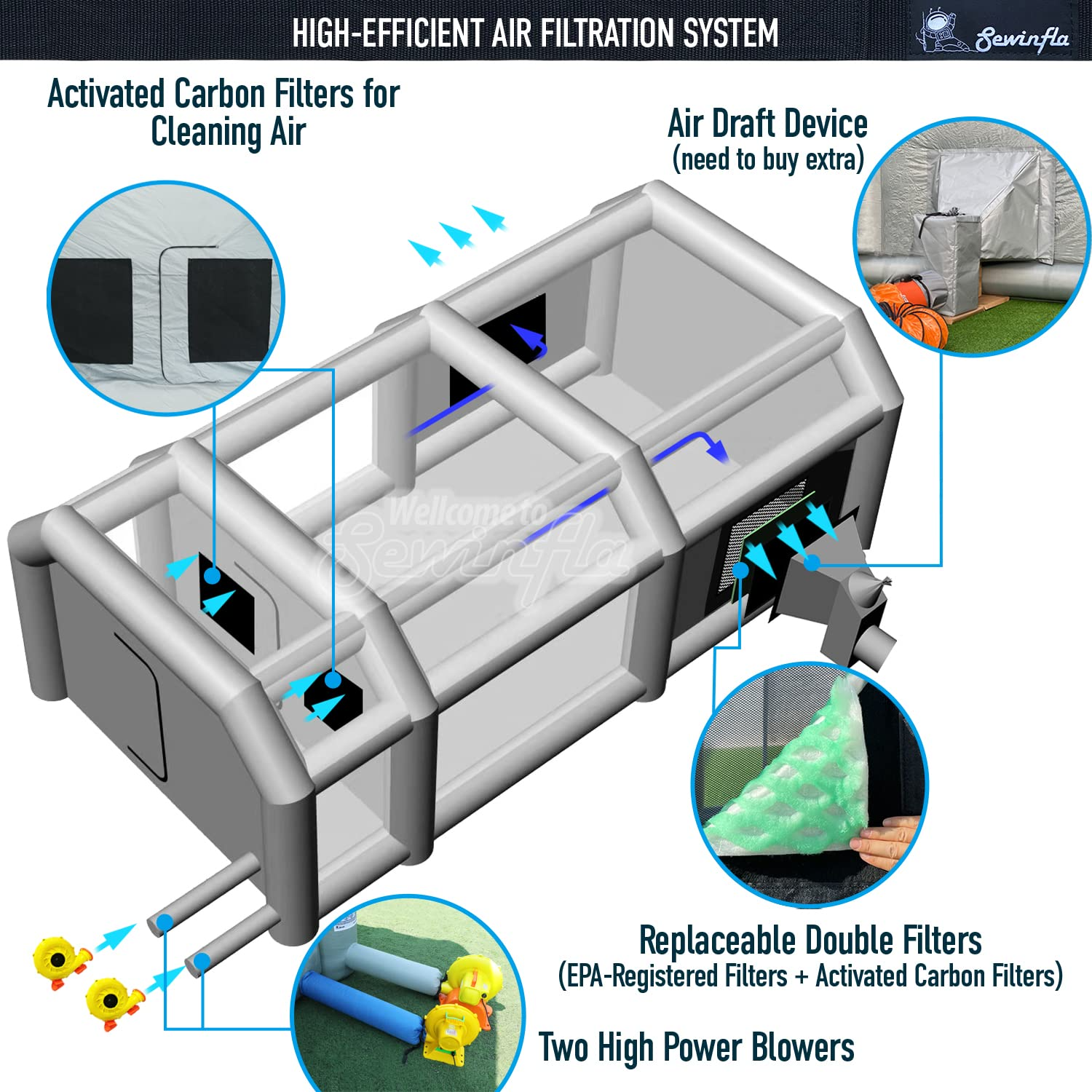 HIGH-EFFICIENT AIR FILTRATION SYSTEM

Sewinfla

Activated Carbon Filters for Cleaning Air

Air Draft Device
(need to buy extra)

Wellcome to Sewinfla

Replaceable Double Filters
(EPA-Registered Filters + Activated Carbon Filters)

Two High Power Blowers