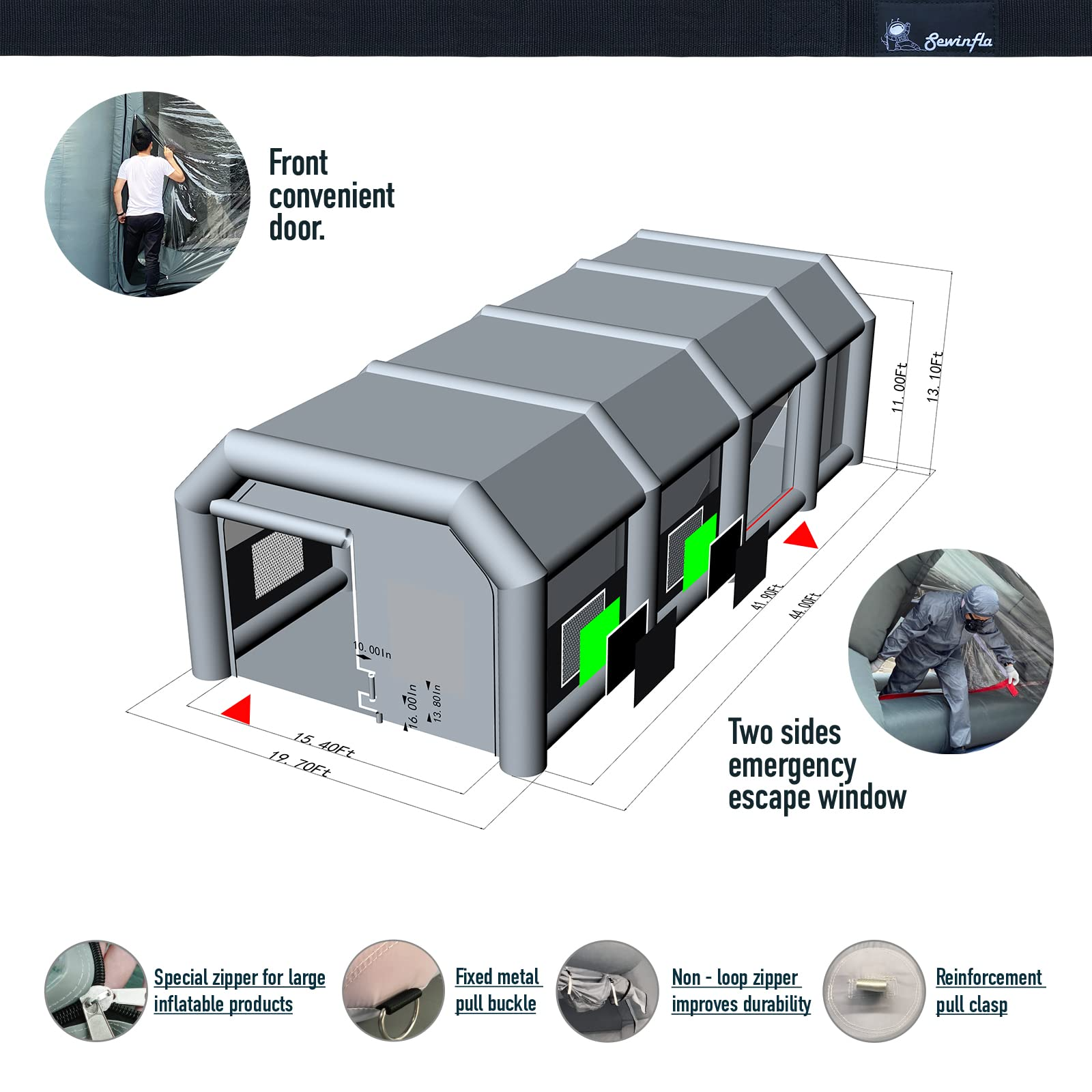 Sewinfla

Front convenient door.

11.00Ft
13.10Ft
41.90Ft
44.00Ft
10.00In
16.00In
13.80In
15.40Ft
19.70Ft

Two sides emergency escape window

Special zipper for large inflatable products

Fixed metal pull buckle

Non - loop zipper improves durability

Reinforcement pull clasp